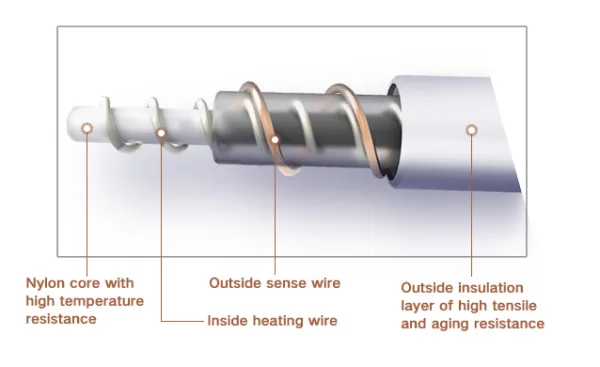 Nylon core with high temperature resistance

Inside heating wire

Outside sense wire

Outside insulation layer of high tensile and aging resistance